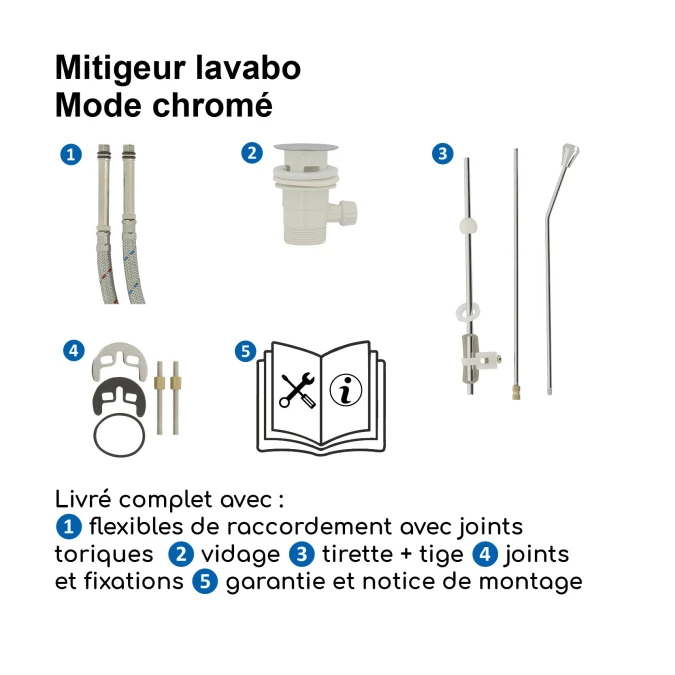 Mitigeur lavabo
Mode chromé

1
2
3
4
5
i

Livré complet avec :
1 flexibles de raccordement avec joints toriques 2 vidage 3 tirette + tige 4 joints et fixations 5 garantie et notice de montage