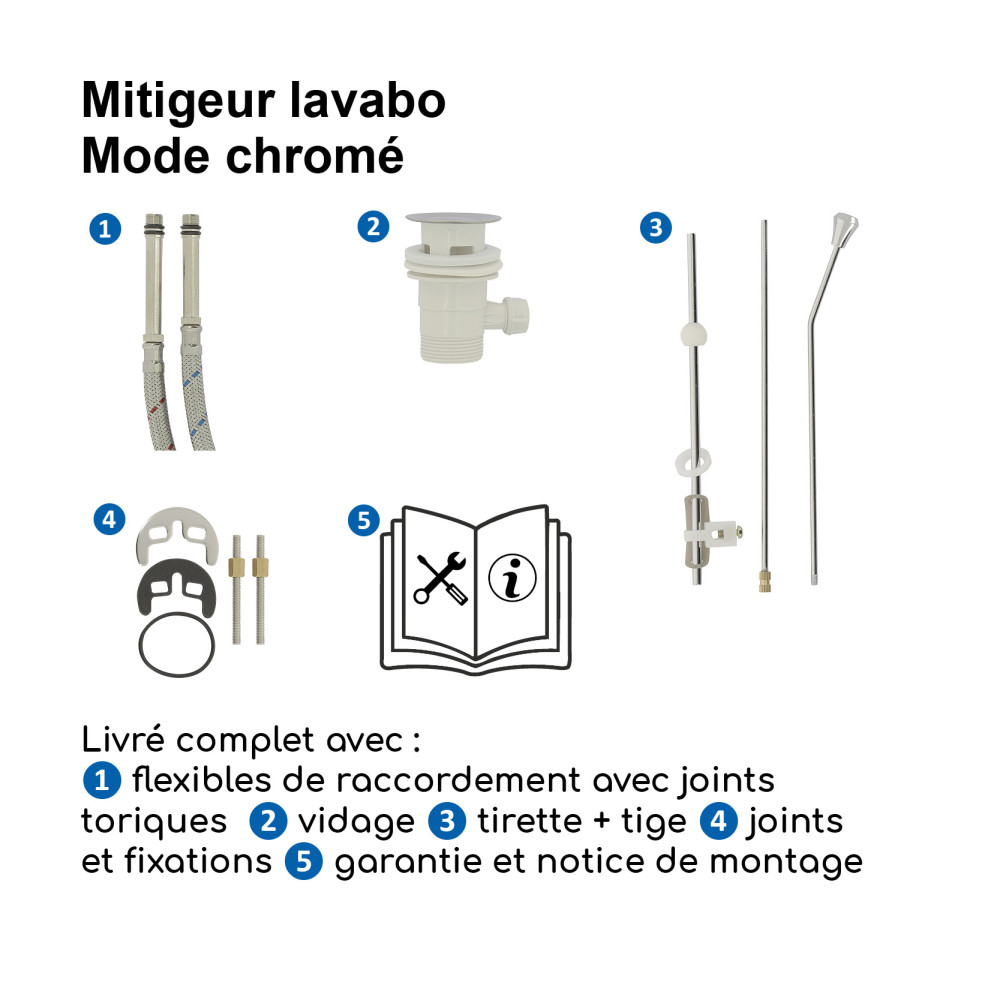 Mitigeur lavabo
Mode chromé

1

2

3

4

5

i

Livré complet avec :
1 flexibles de raccordement avec joints toriques 2 vidage 3 tirette + tige 4 joints et fixations 5 garantie et notice de montage