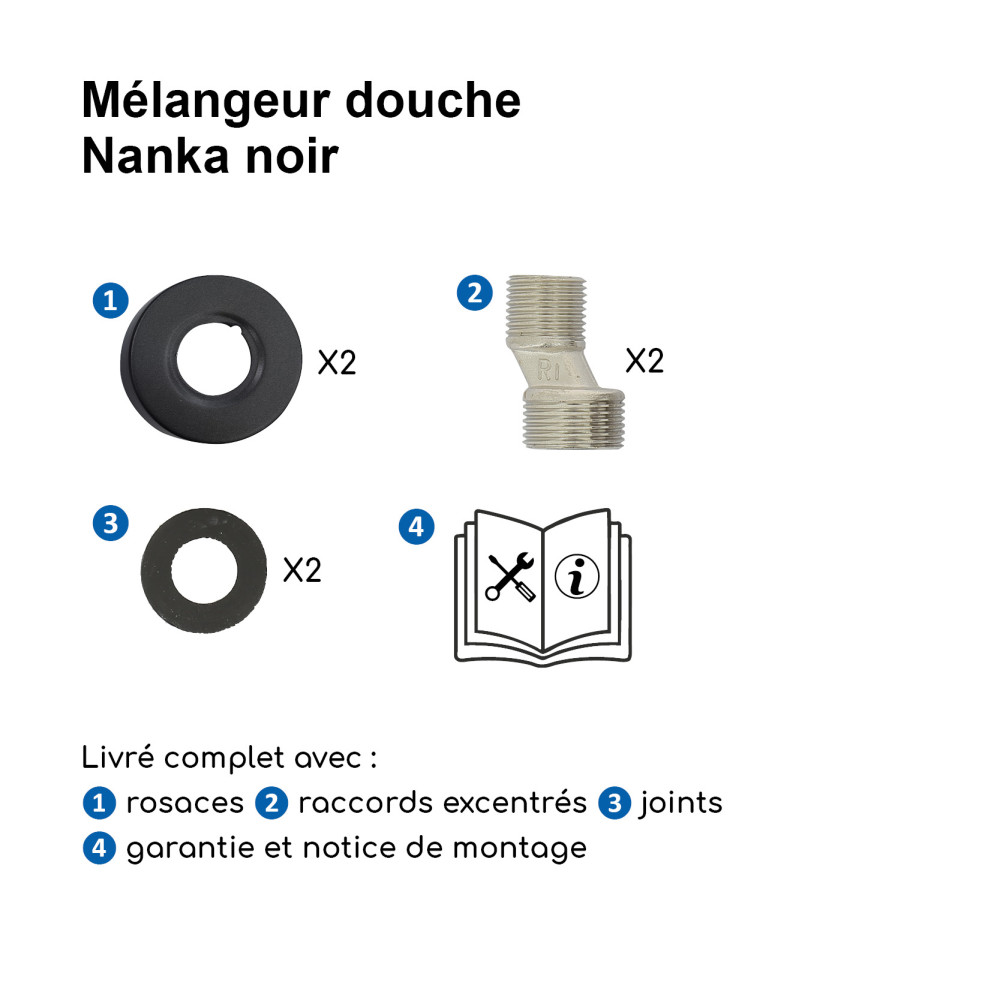 Mélangeur douche
Nanka noir

1 X2

2 RI X2

3 X2

4

Livré complet avec :
1 rosaces 2 raccords excentrés 3 joints
4 garantie et notice de montage