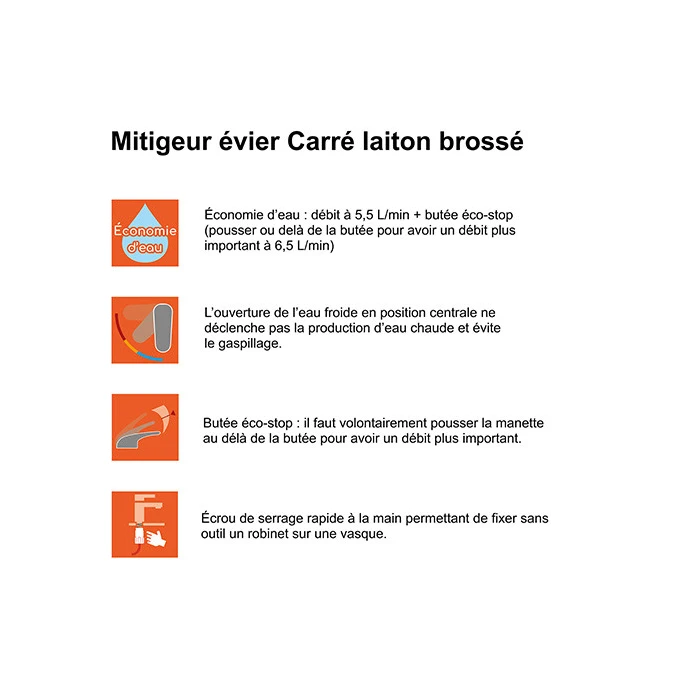 Mitigeur évier Carré laiton brossé

Économie d'eau

Économie d'eau : débit à 5,5 L/min + butée éco-stop (pousser ou delà de la butée pour avoir un débit plus important à 6,5 L/min)

L'ouverture de l'eau froide en position centrale ne déclenche pas la production d'eau chaude et évite le gaspillage.

Butée éco-stop : il faut volontairement pousser la manette au délà de la butée pour avoir un débit plus important.

Écrou de serrage rapide à la main permettant de fixer sans outil un robinet sur une vasque.